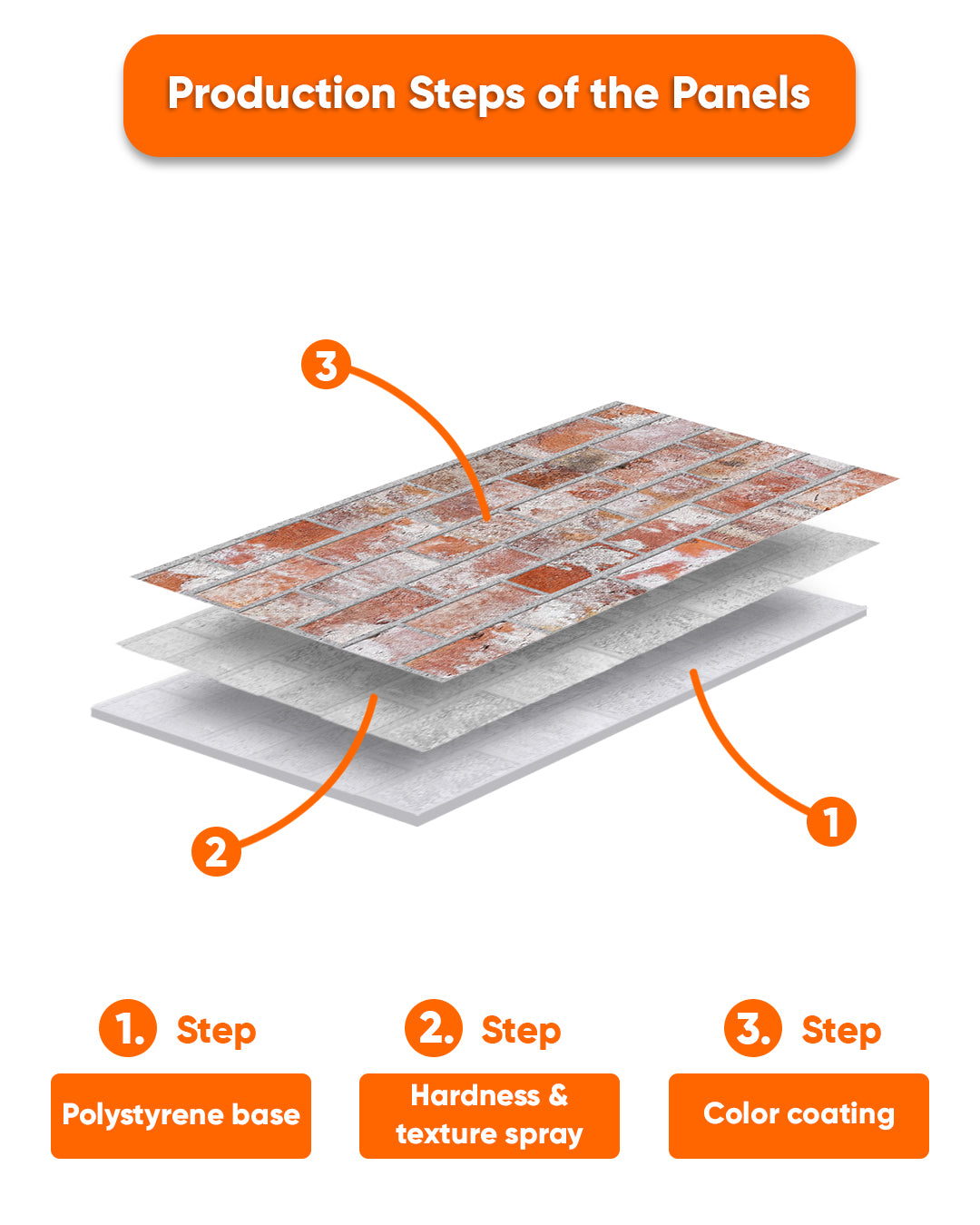 Production Steps of the Panels

3

2

1

1. Step

Polystyrene base

2. Step

Hardness & texture spray

3. Step

Color coating