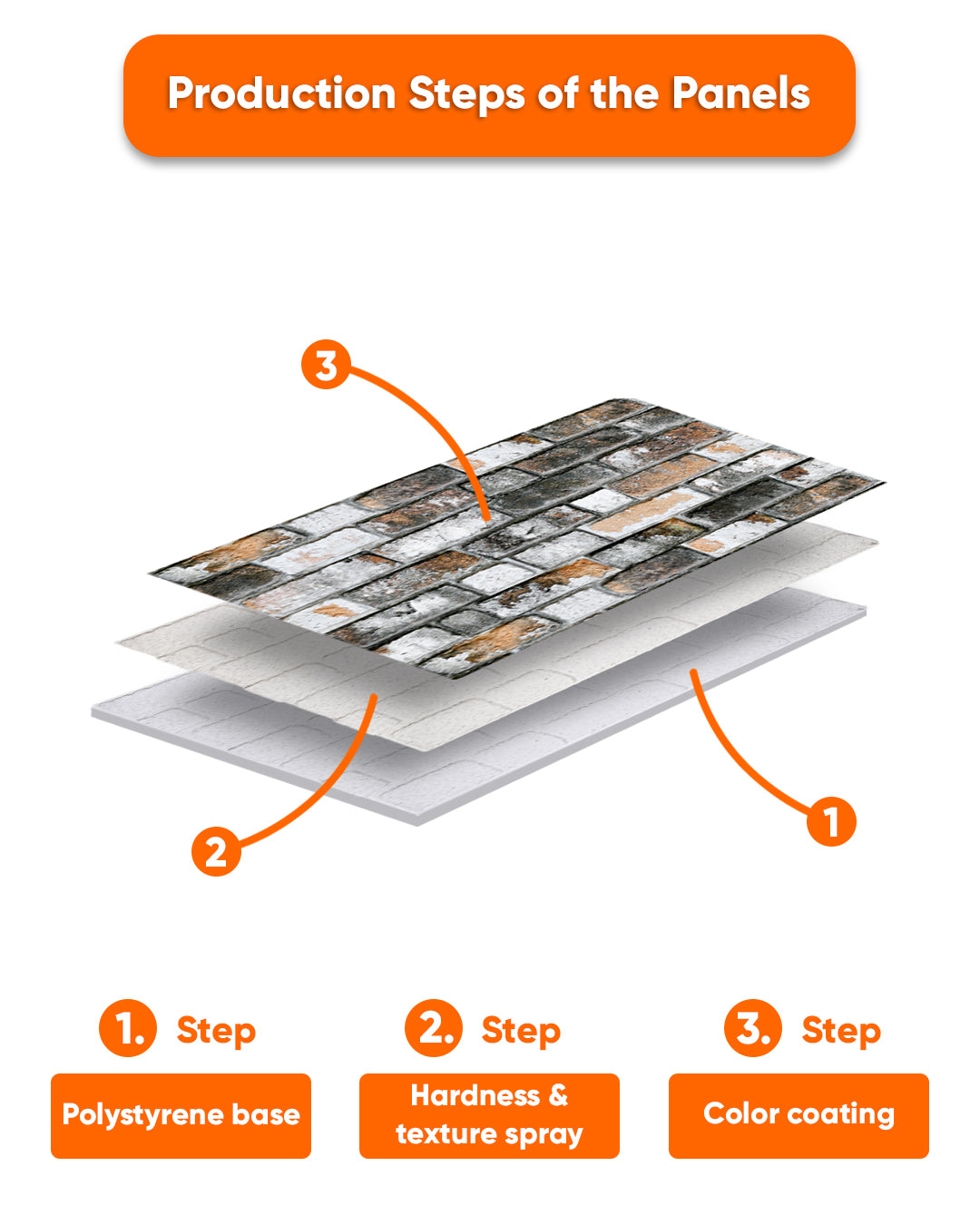 Production Steps of the Panels

3

2

1

1. Step
Polystyrene base

2. Step
Hardness & texture spray

3. Step
Color coating