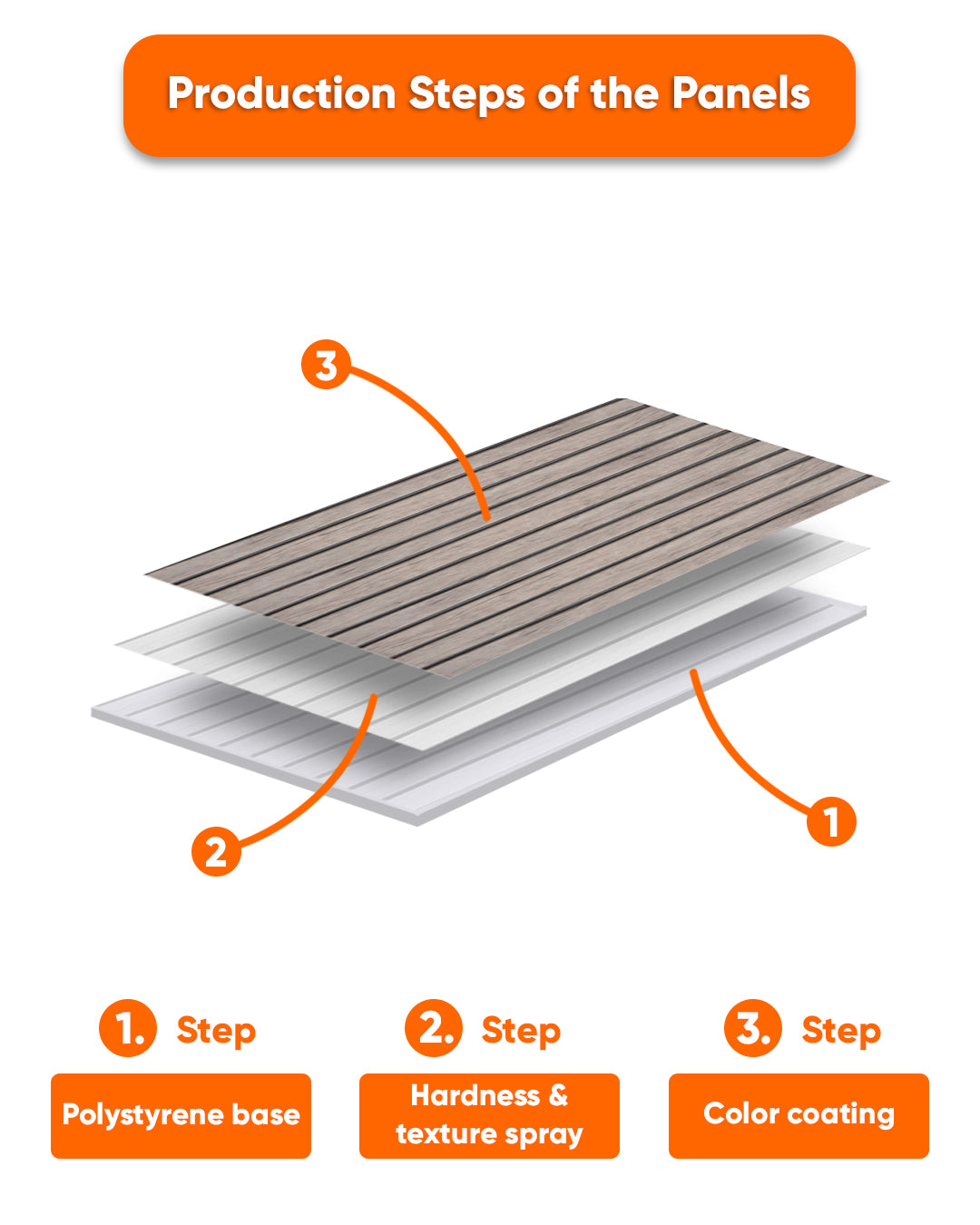 Production Steps of the Panels

3

2

1

1. Step
Polystyrene base

2. Step
Hardness & texture spray

3. Step
Color coating