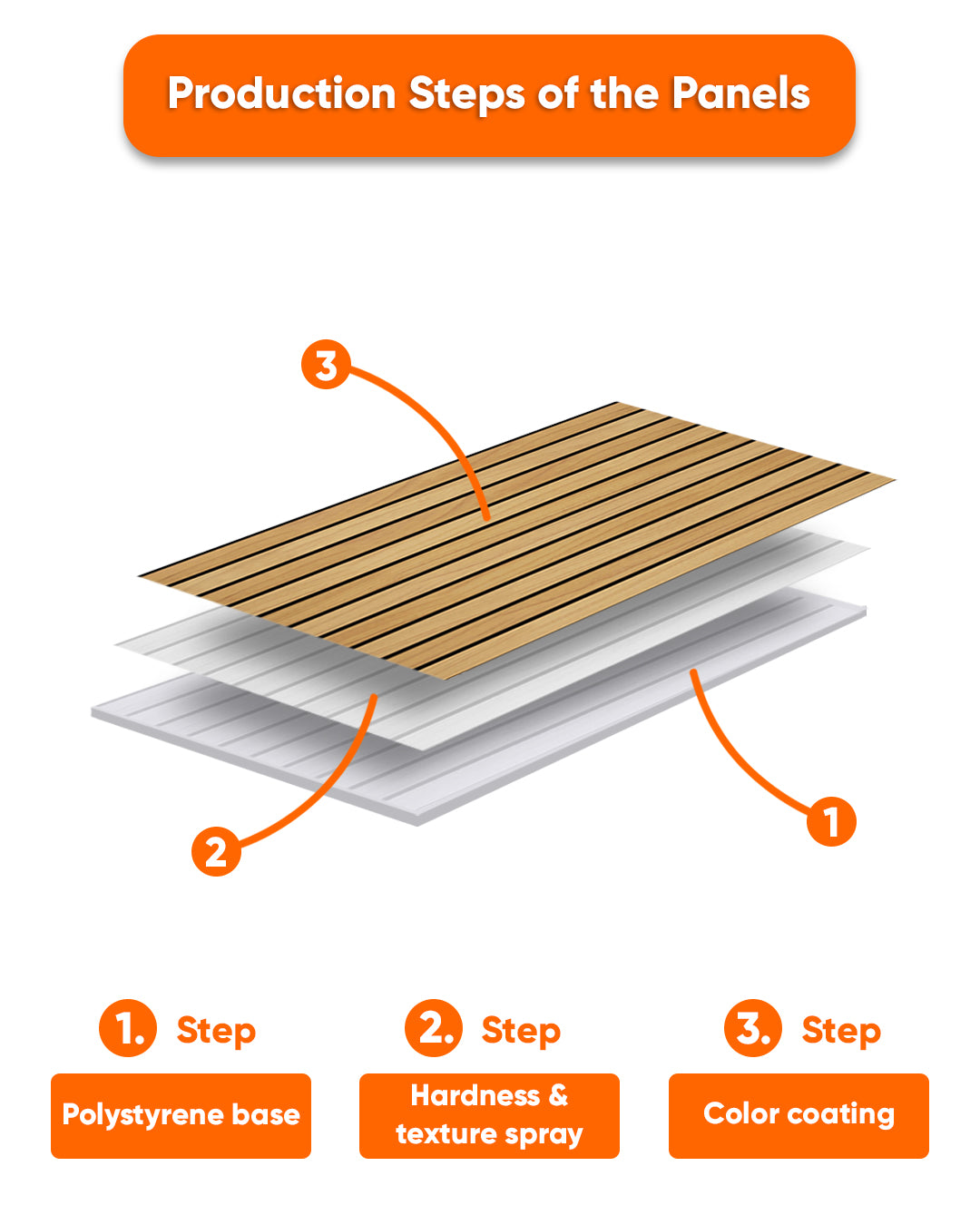 Production Steps of the Panels

3

2

1

1. Step
Polystyrene base

2. Step
Hardness & texture spray

3. Step
Color coating