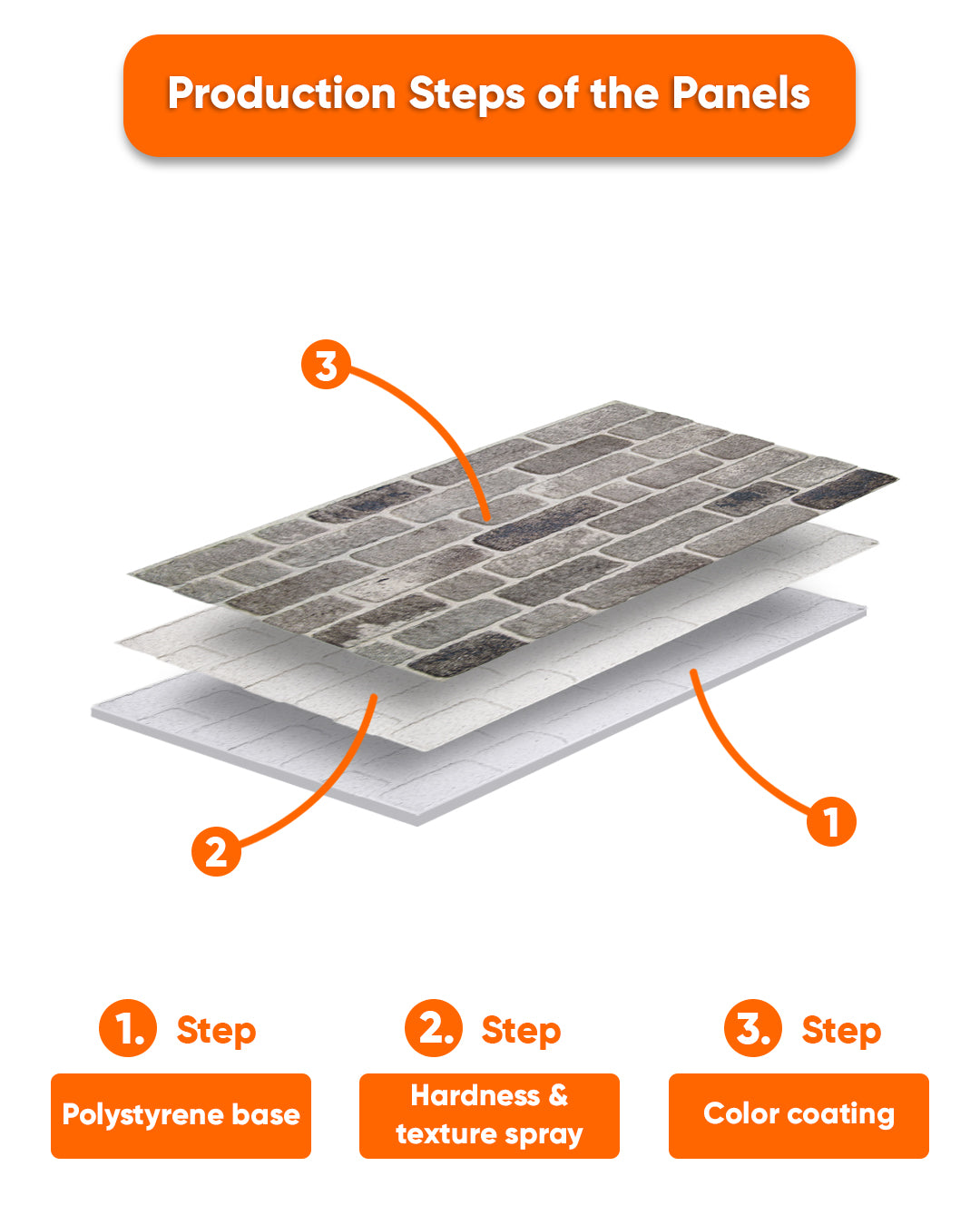 Production Steps of the Panels

3

2

1

1. Step

Polystyrene base

2. Step

Hardness & texture spray

3. Step

Color coating