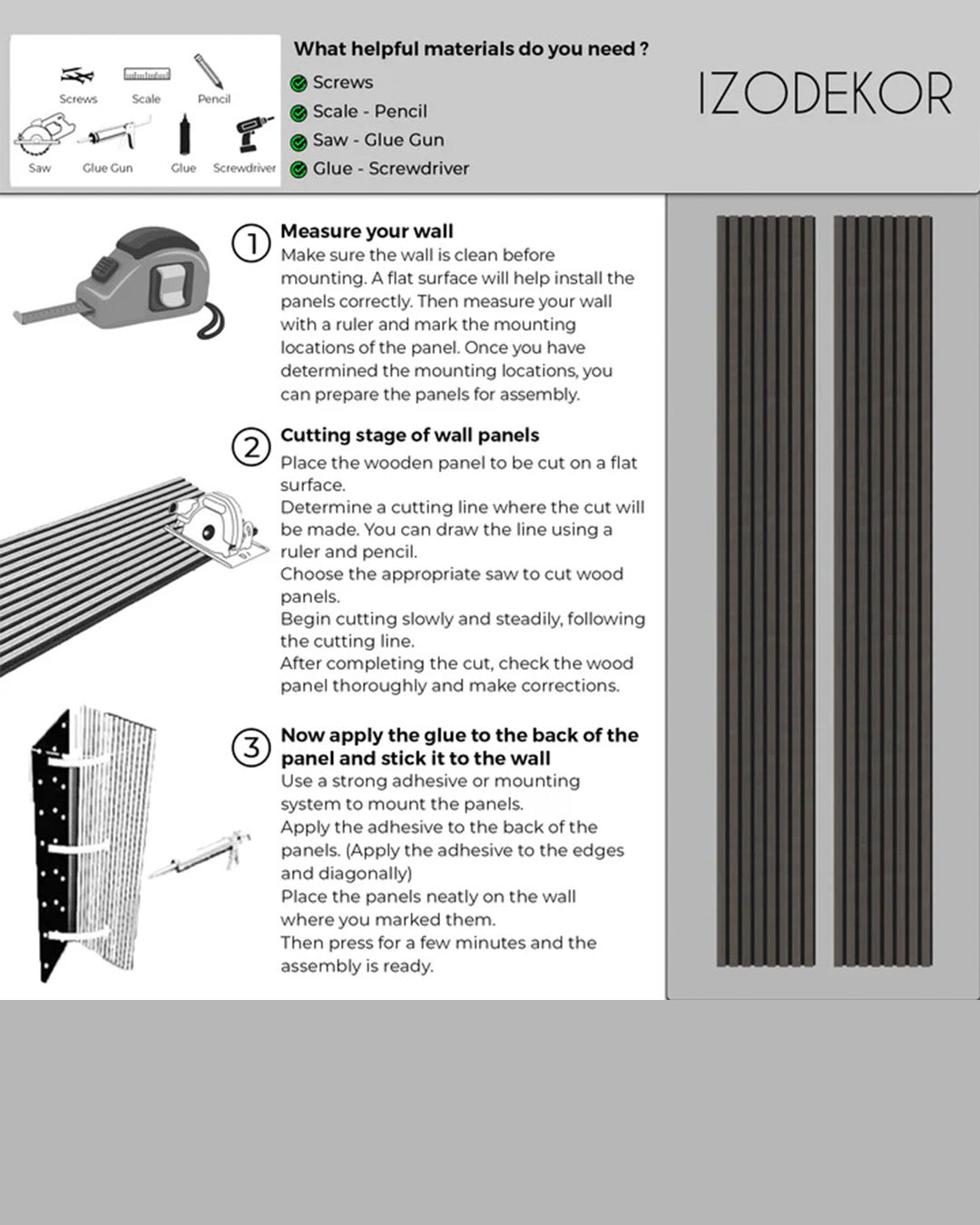 Screws
Scale
Pencil
Saw
Glue Gun
Glue
Screwdriver

What helpful materials do you need ?
Screws
Scale - Pencil
Saw - Glue Gun
Glue - Screwdriver

IZODEKOR

1 Measure your wall
Make sure the wall is clean before mounting. A flat surface will help install the panels correctly. Then measure your wall with a ruler and mark the mounting locations of the panel. Once you have determined the mounting locations, you can prepare the panels for assembly.

2 Cutting stage of wall panels
Place the wooden panel to be cut on a flat surface.
Determine a cutting line where the cut will be made. You can draw the line using a ruler and pencil.
Choose the appropriate saw to cut wood panels.
Begin cutting slowly and steadily, following the cutting line.
After completing the cut, check the wood panel thoroughly and make corrections.

3 Now apply the glue to the back of the panel and stick it to the wall
Use a strong adhesive or mounting system to mount the panels.
Apply the adhesive to the back of the panels. (Apply the adhesive to the edges and diagonally)
Place the panels neatly on the wall where you marked them.
Then press for a few minutes and the assembly is ready.