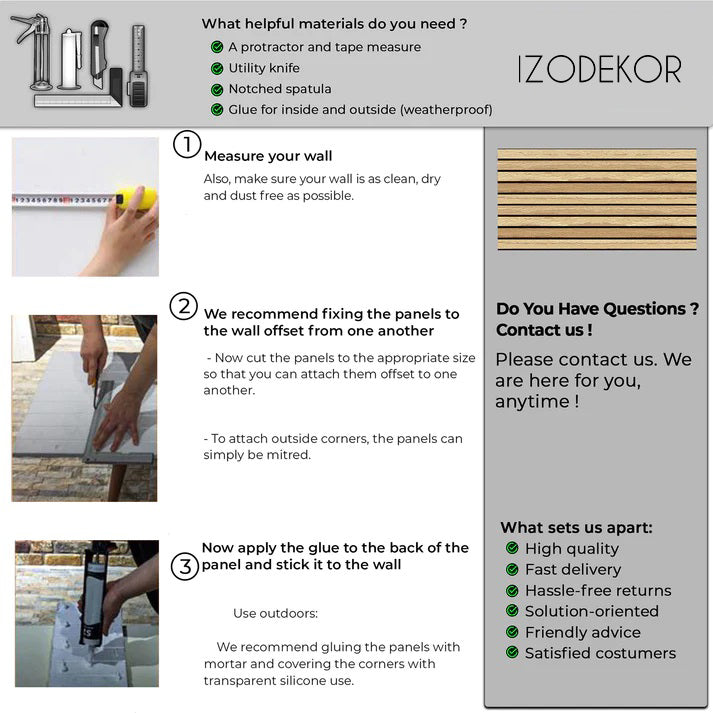 What helpful materials do you need ?
A protractor and tape measure
Utility knife
Notched spatula
Glue for inside and outside (weatherproof)

IZODEKOR

1
Measure your wall
Also, make sure your wall is as clean, dry and dust free as possible.

2
We recommend fixing the panels to the wall offset from one another
- Now cut the panels to the appropriate size so that you can attach them offset to one another.

- To attach outside corners, the panels can simply be mitred.

3
Now apply the glue to the back of the panel and stick it to the wall

Use outdoors:

We recommend gluing the panels with mortar and covering the corners with transparent silicone use.

Do You Have Questions ? Contact us !
Please contact us. We are here for you, anytime !

What sets us apart:
High quality
Fast delivery
Hassle-free returns
Solution-oriented
Friendly advice
Satisfied costumers