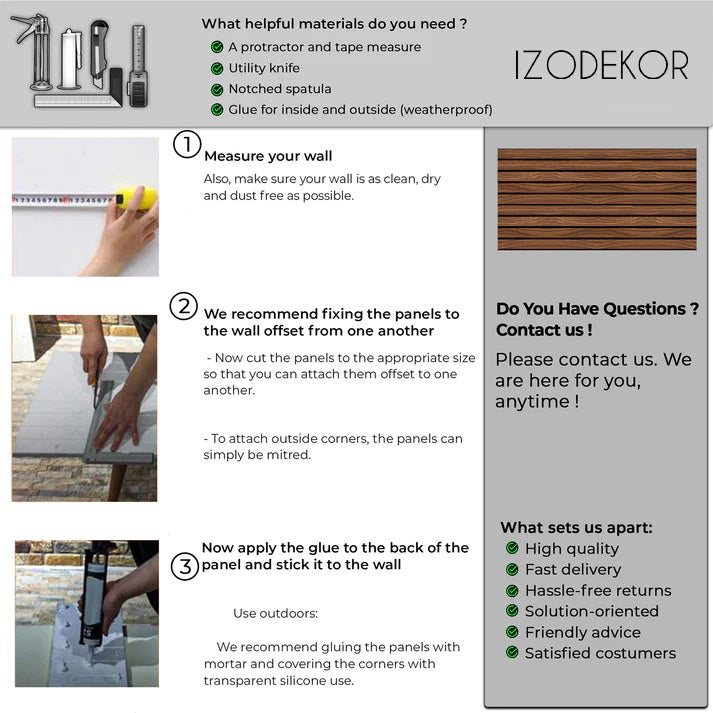 What helpful materials do you need ?

A protractor and tape measure

Utility knife

Notched spatula

Glue for inside and outside (weatherproof)

IZODEKOR

1 Measure your wall

Also, make sure your wall is as clean, dry and dust free as possible.

2 We recommend fixing the panels to the wall offset from one another

- Now cut the panels to the appropriate size so that you can attach them offset to one another.

- To attach outside corners, the panels can simply be mitred.

3 Now apply the glue to the back of the panel and stick it to the wall

Use outdoors:

We recommend gluing the panels with mortar and covering the corners with transparent silicone use.

Do You Have Questions ? Contact us !

Please contact us. We are here for you, anytime !

What sets us apart:

High quality

Fast delivery

Hassle-free returns

Solution-oriented

Friendly advice

Satisfied costumers