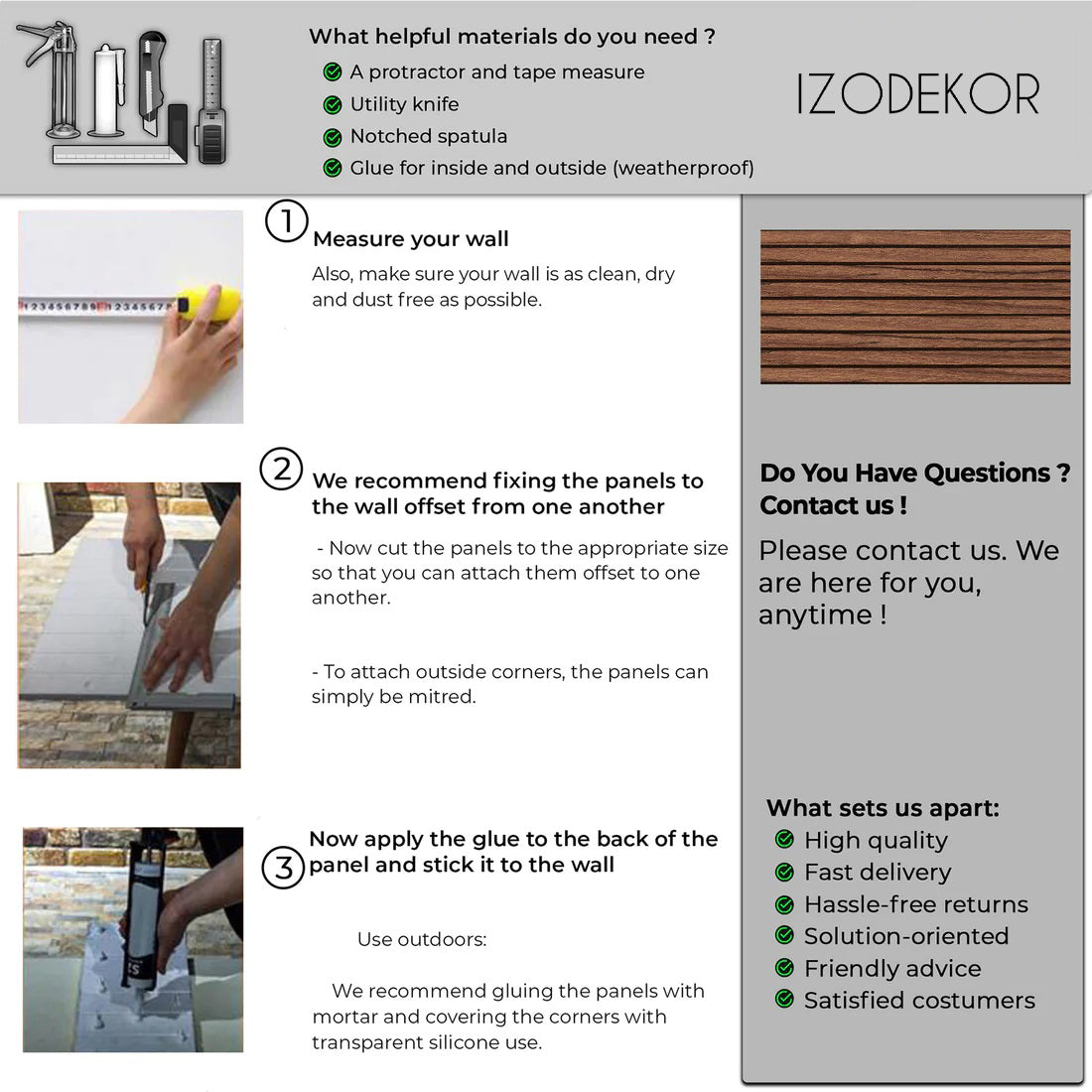 What helpful materials do you need ?
A protractor and tape measure
Utility knife
Notched spatula
Glue for inside and outside (weatherproof)

IZODEKOR

1 Measure your wall

Also, make sure your wall is as clean, dry and dust free as possible.

2 We recommend fixing the panels to the wall offset from one another

- Now cut the panels to the appropriate size so that you can attach them offset to one another.

- To attach outside corners, the panels can simply be mitred.

3 Now apply the glue to the back of the panel and stick it to the wall

Use outdoors:

We recommend gluing the panels with mortar and covering the corners with transparent silicone use.

Do You Have Questions ? Contact us !

Please contact us. We are here for you, anytime !

What sets us apart:
High quality
Fast delivery
Hassle-free returns
Solution-oriented
Friendly advice
Satisfied costumers