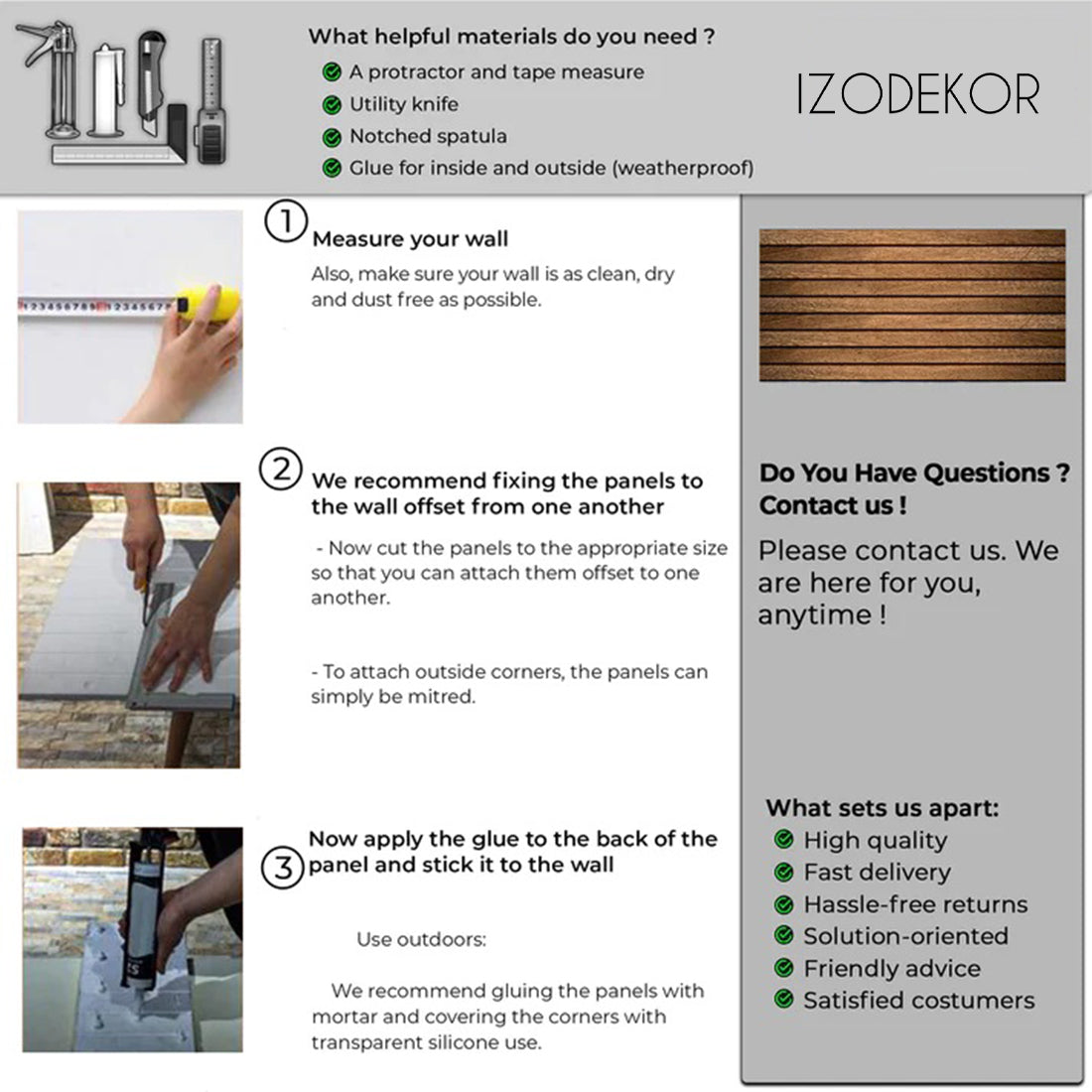 What helpful materials do you need ?
A protractor and tape measure
Utility knife
Notched spatula
Glue for inside and outside (weatherproof)

IZODEKOR

1 Measure your wall
Also, make sure your wall is as clean, dry and dust free as possible.

2 We recommend fixing the panels to the wall offset from one another
- Now cut the panels to the appropriate size so that you can attach them offset to one another.

- To attach outside corners, the panels can simply be mitred.

3 Now apply the glue to the back of the panel and stick it to the wall

Use outdoors:

We recommend gluing the panels with mortar and covering the corners with transparent silicone use.

Do You Have Questions ? Contact us !
Please contact us. We are here for you, anytime !

What sets us apart:
High quality
Fast delivery
Hassle-free returns
Solution-oriented
Friendly advice
Satisfied costumers