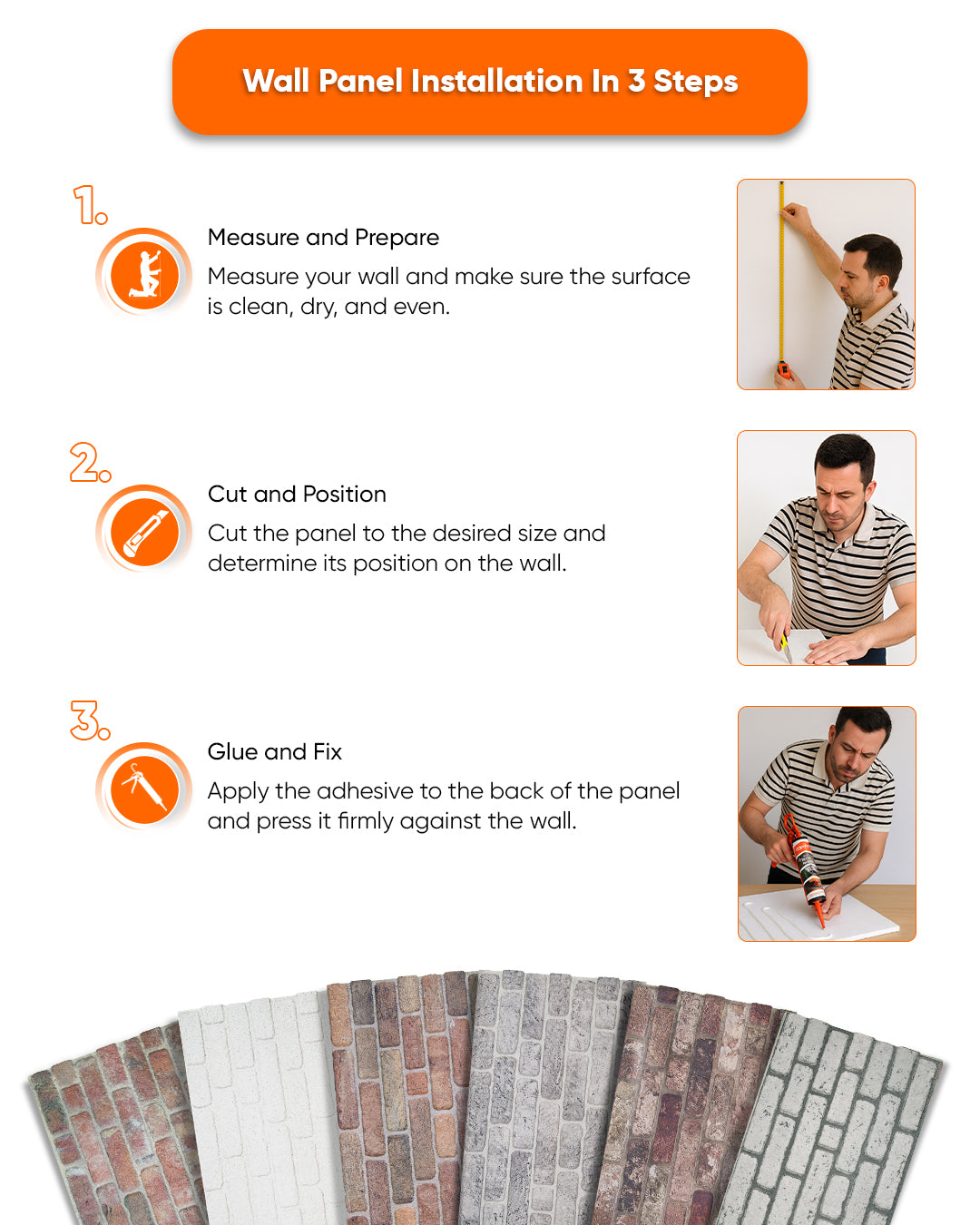 Wall Panel Installation In 3 Steps

1.

Measure and Prepare

Measure your wall and make sure the surface is clean, dry, and even.

2.

Cut and Position

Cut the panel to the desired size and determine its position on the wall.

3.

Glue and Fix

Apply the adhesive to the back of the panel and press it firmly against the wall.