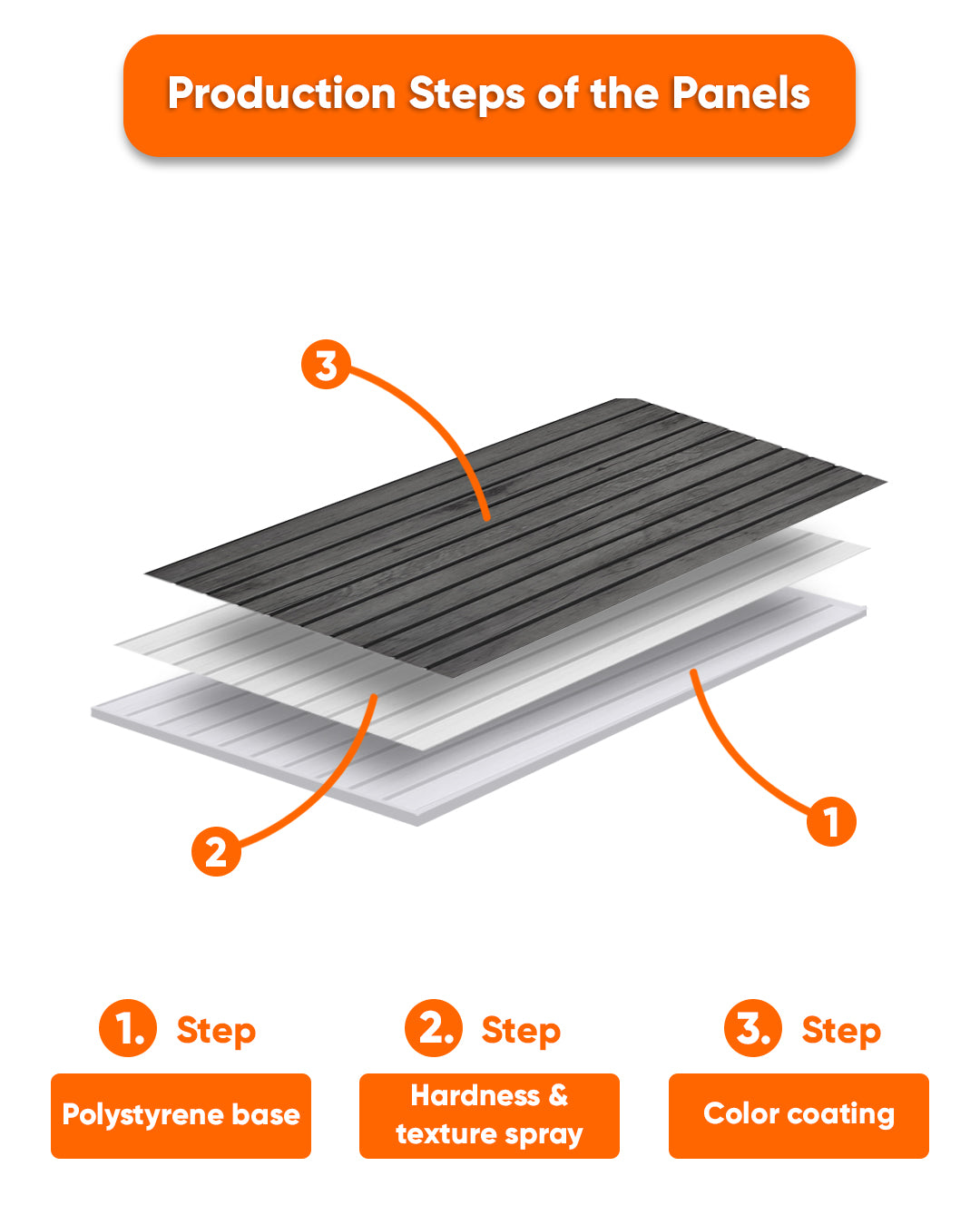 Production Steps of the Panels

3

2

1

1. Step

Polystyrene base

2. Step

Hardness & texture spray

3. Step

Color coating