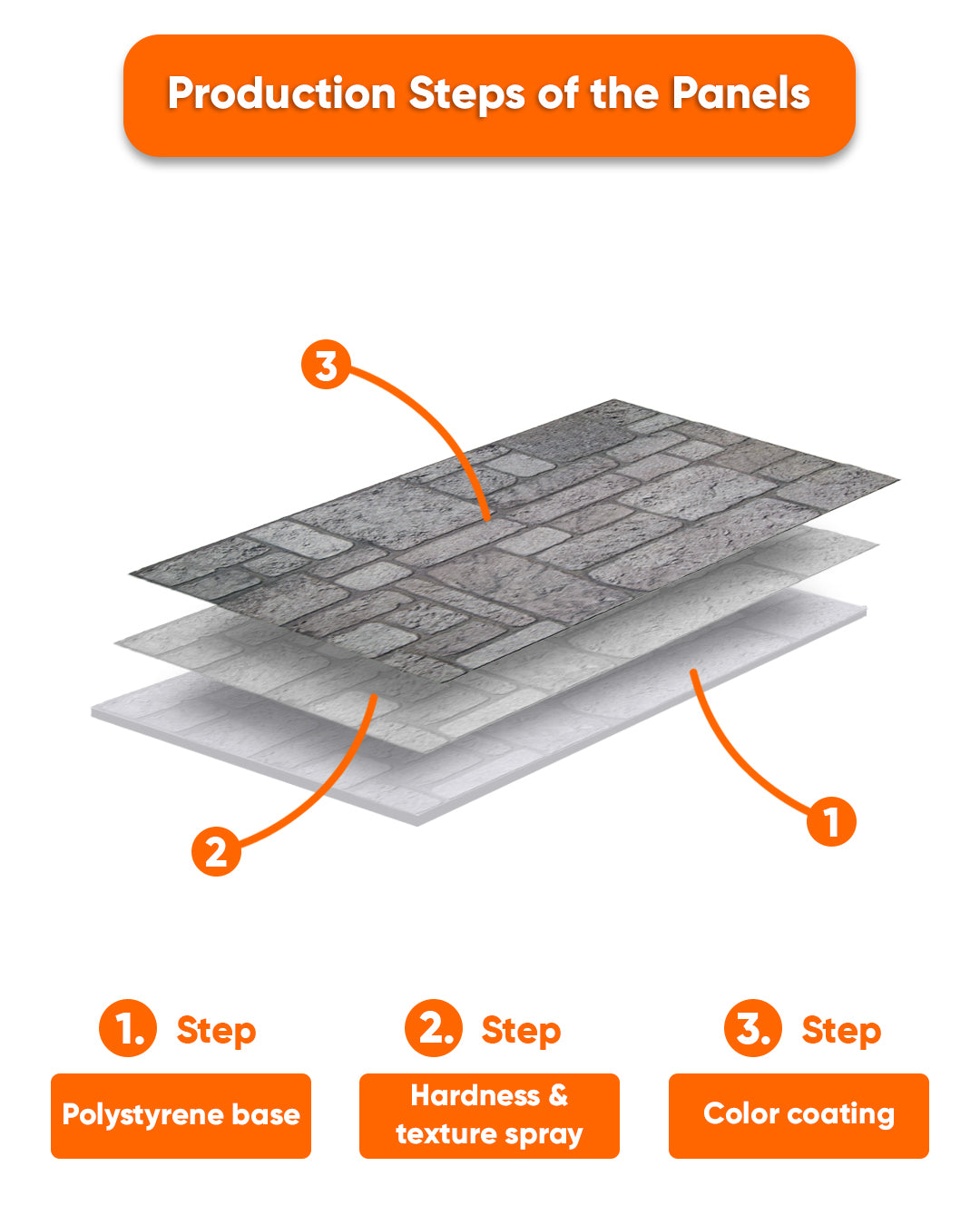 Production Steps of the Panels

3

2

1

1. Step
Polystyrene base

2. Step
Hardness & texture spray

3. Step
Color coating