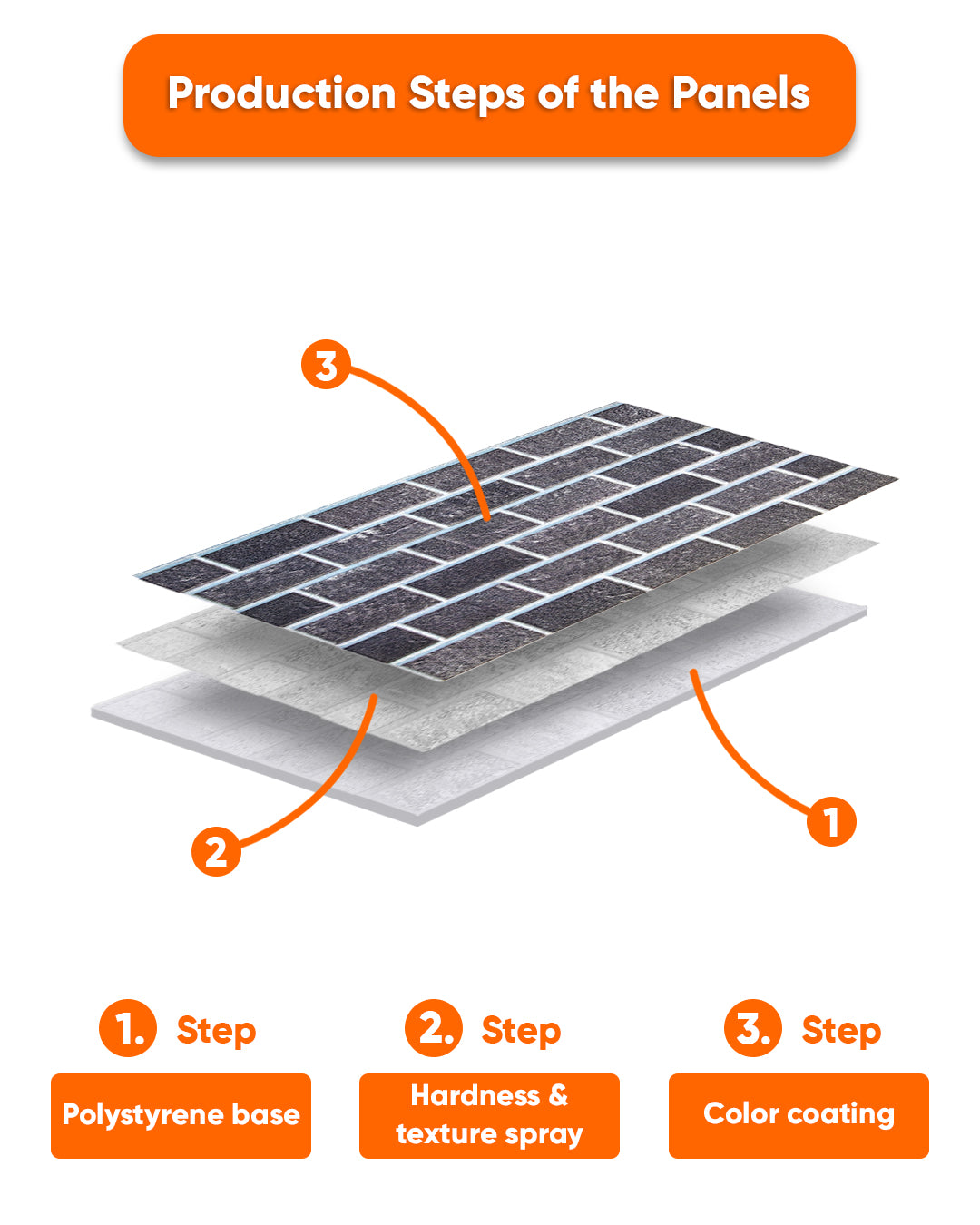 Production Steps of the Panels

3

2

1

1. Step
Polystyrene base

2. Step
Hardness & texture spray

3. Step
Color coating