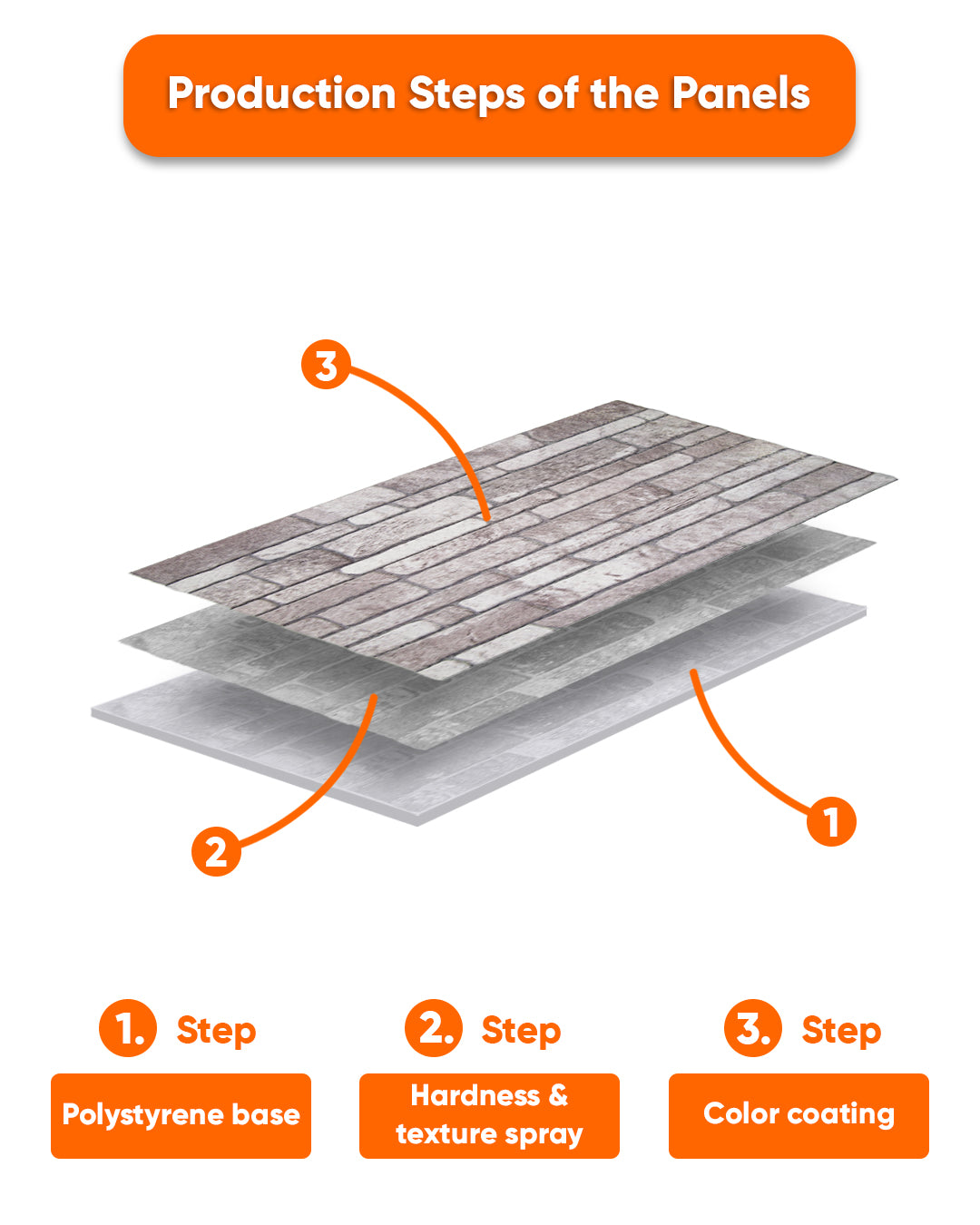 Production Steps of the Panels

3

2

1

1. Step

Polystyrene base

2. Step

Hardness & texture spray

3. Step

Color coating