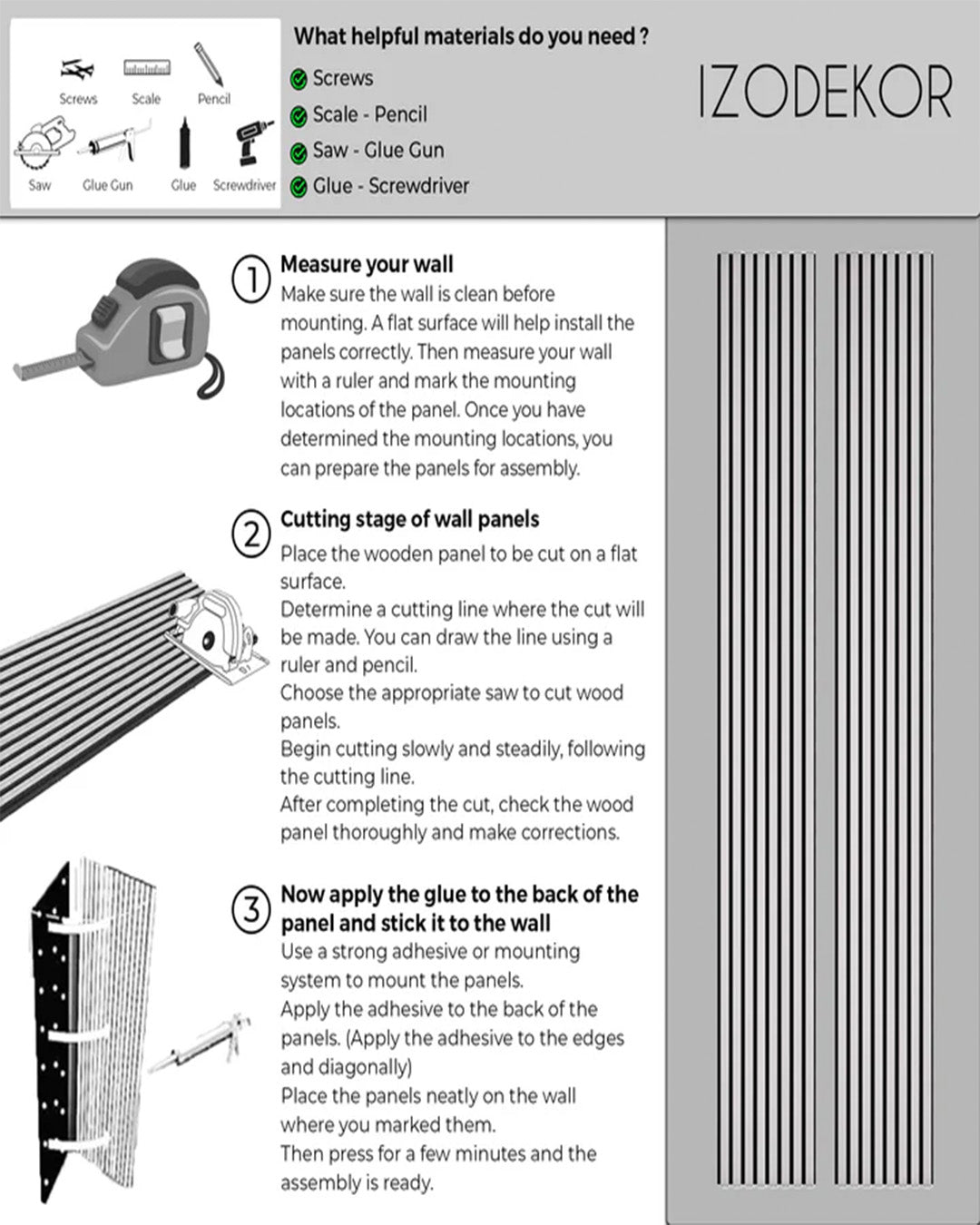 Screws Scale Pencil
Saw Glue Gun Glue Screwdriver

What helpful materials do you need ?
Screws
Scale - Pencil
Saw - Glue Gun
Glue - Screwdriver

IZODEKOR

1 Measure your wall
Make sure the wall is clean before mounting. A flat surface will help install the panels correctly. Then measure your wall with a ruler and mark the mounting locations of the panel. Once you have determined the mounting locations, you can prepare the panels for assembly.

2 Cutting stage of wall panels
Place the wooden panel to be cut on a flat surface.
Determine a cutting line where the cut will be made. You can draw the line using a ruler and pencil.
Choose the appropriate saw to cut wood panels.
Begin cutting slowly and steadily, following the cutting line.
After completing the cut, check the wood panel thoroughly and make corrections.

3 Now apply the glue to the back of the panel and stick it to the wall
Use a strong adhesive or mounting system to mount the panels.
Apply the adhesive to the back of the panels. (Apply the adhesive to the edges and diagonally)
Place the panels neatly on the wall where you marked them.
Then press for a few minutes and the assembly is ready.