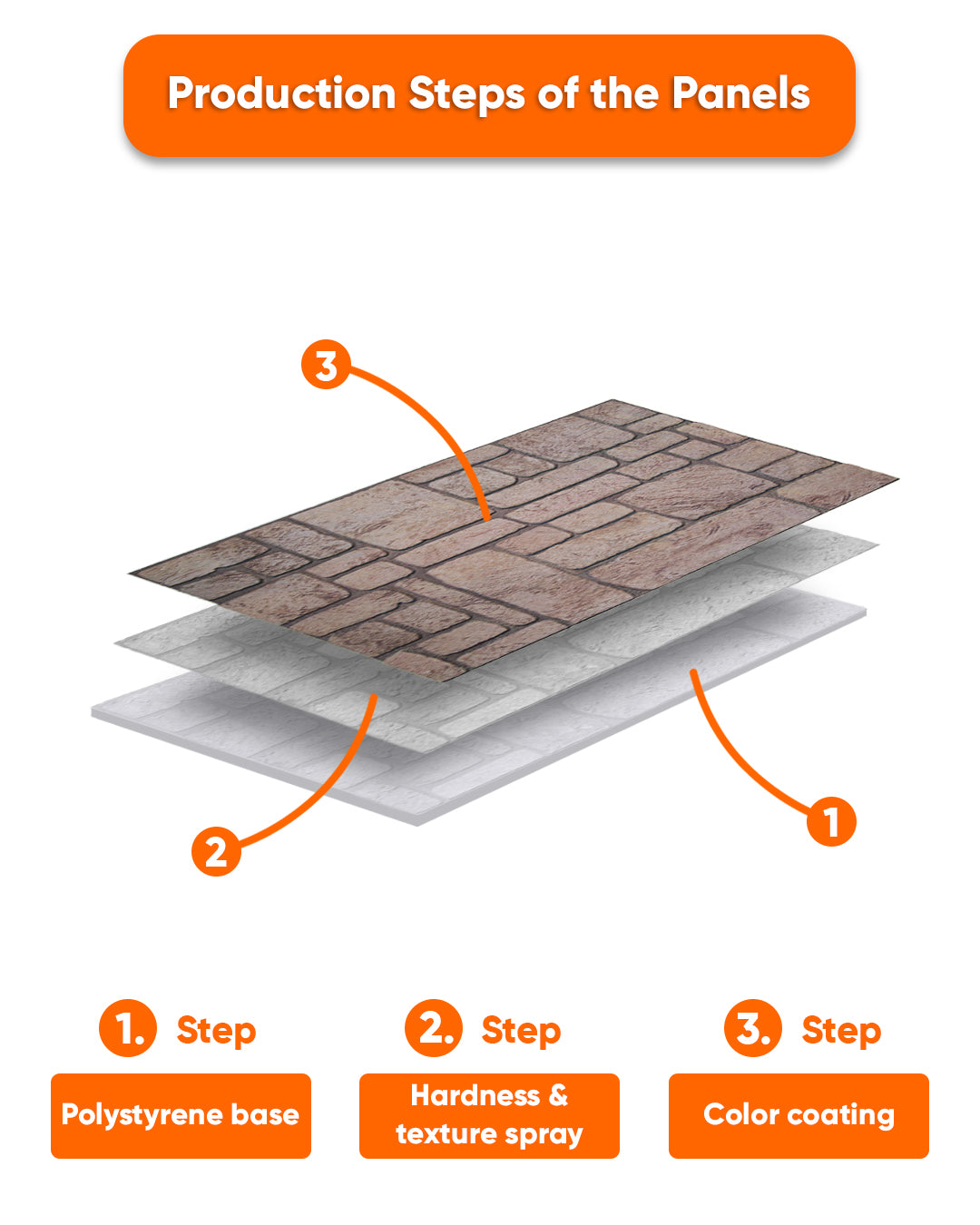 Production Steps of the Panels

3

2

1

1. Step

Polystyrene base

2. Step

Hardness & texture spray

3. Step

Color coating