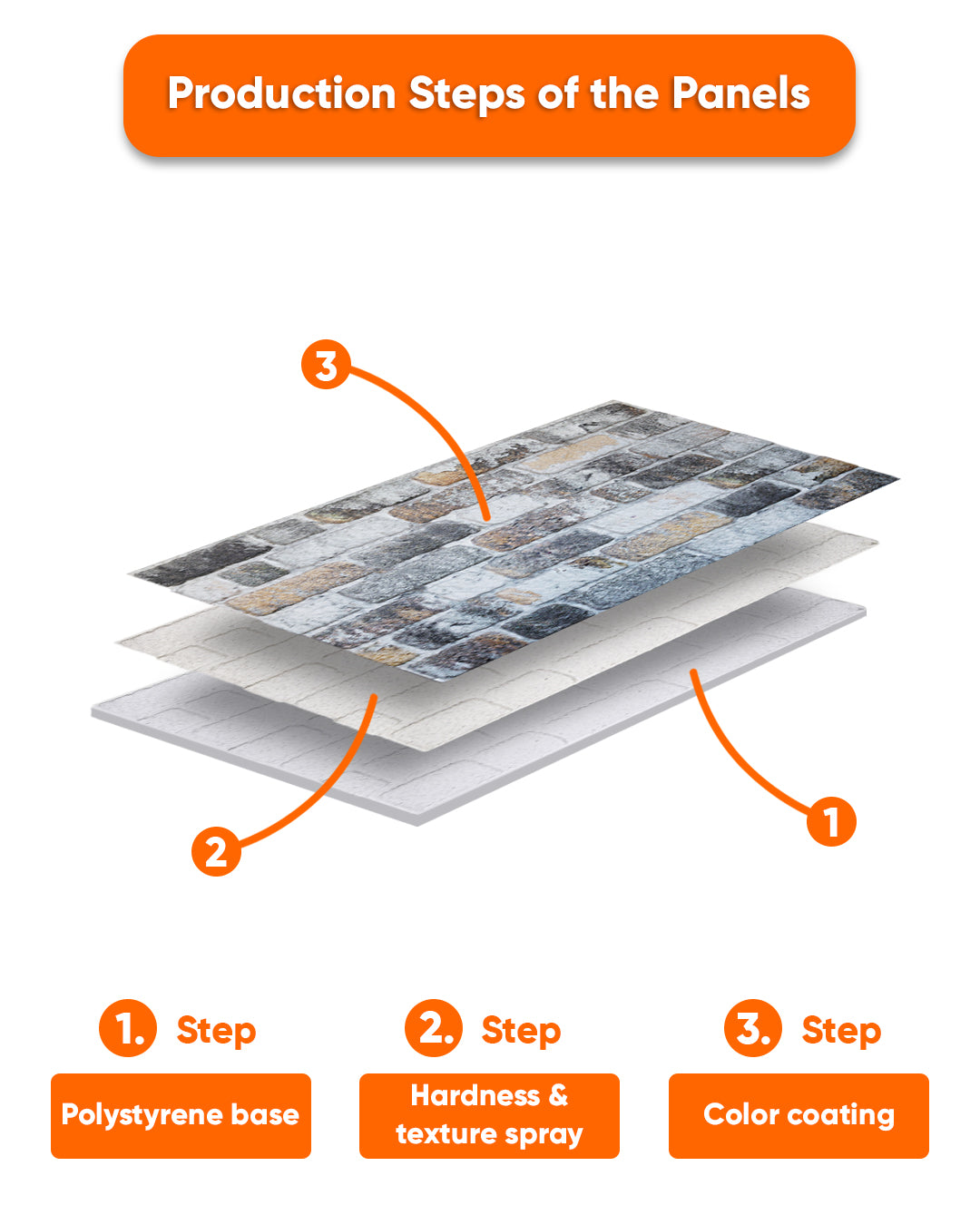 Production Steps of the Panels

3

2

1

1. Step

Polystyrene base

2. Step

Hardness & texture spray

3. Step

Color coating