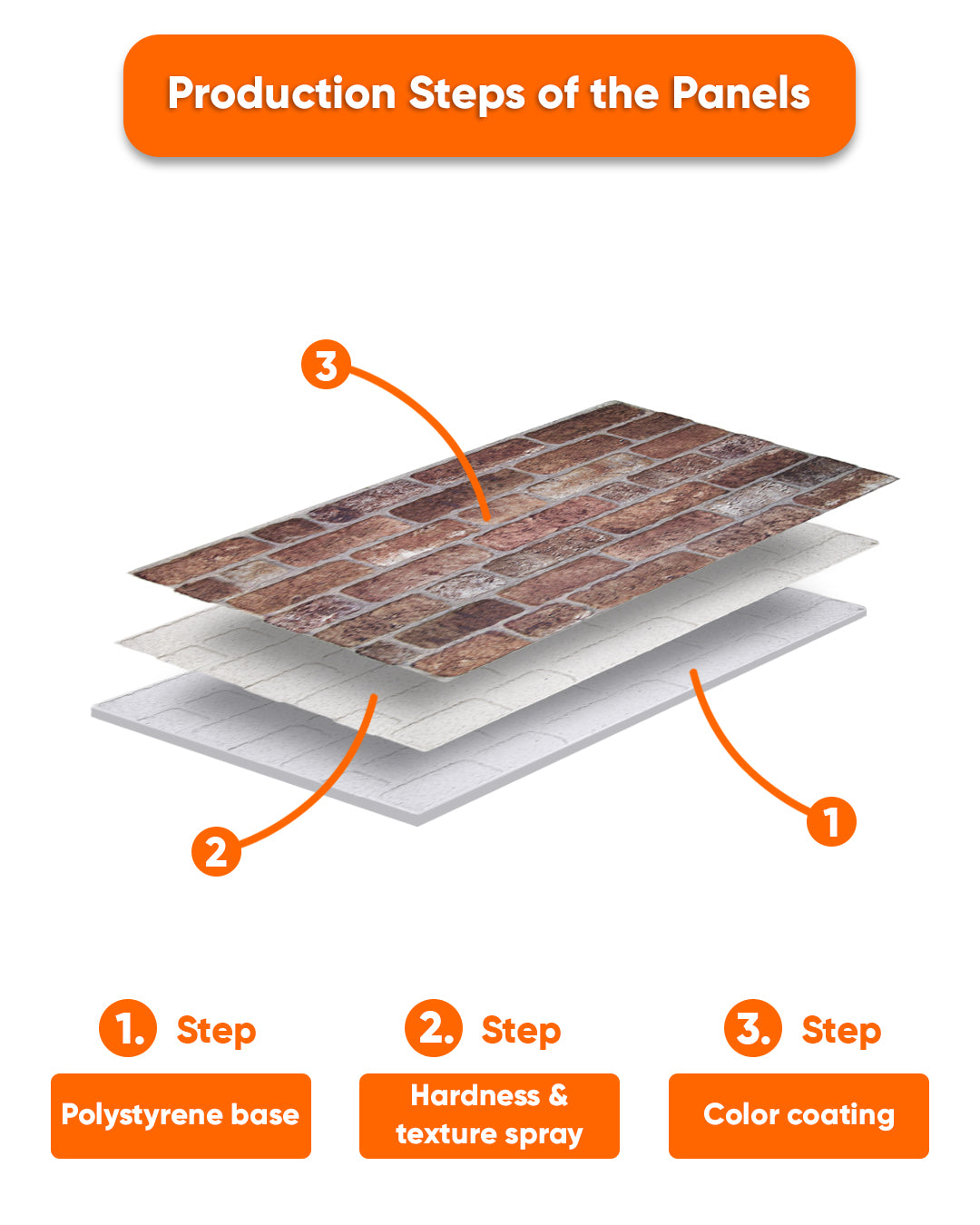 Production Steps of the Panels

3

2

1

1. Step

Polystyrene base

2. Step

Hardness & texture spray

3. Step

Color coating