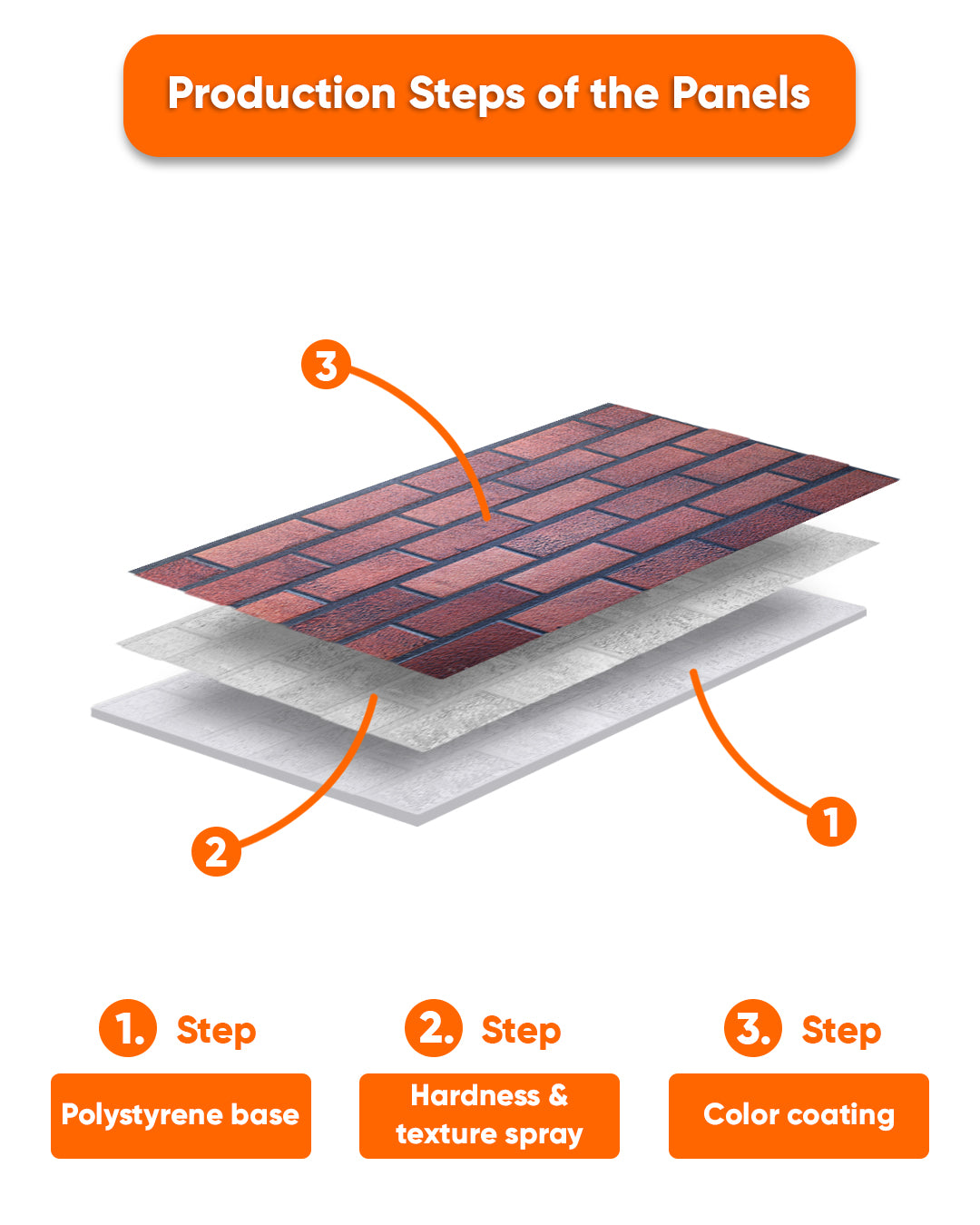 Production Steps of the Panels

3

2

1

1. Step
Polystyrene base

2. Step
Hardness & texture spray

3. Step
Color coating