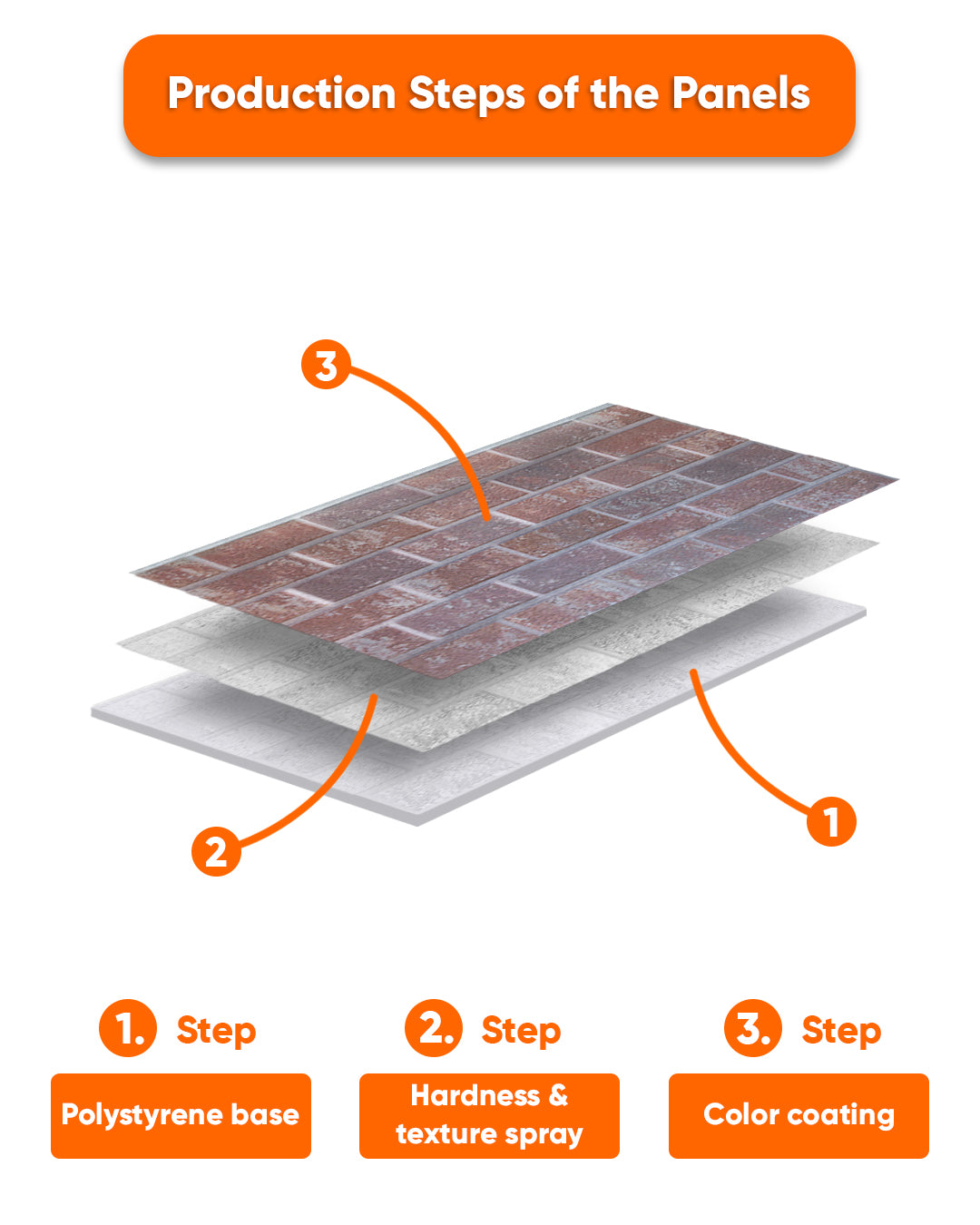 Production Steps of the Panels

3

2

1

1. Step

Polystyrene base

2. Step

Hardness & texture spray

3. Step

Color coating