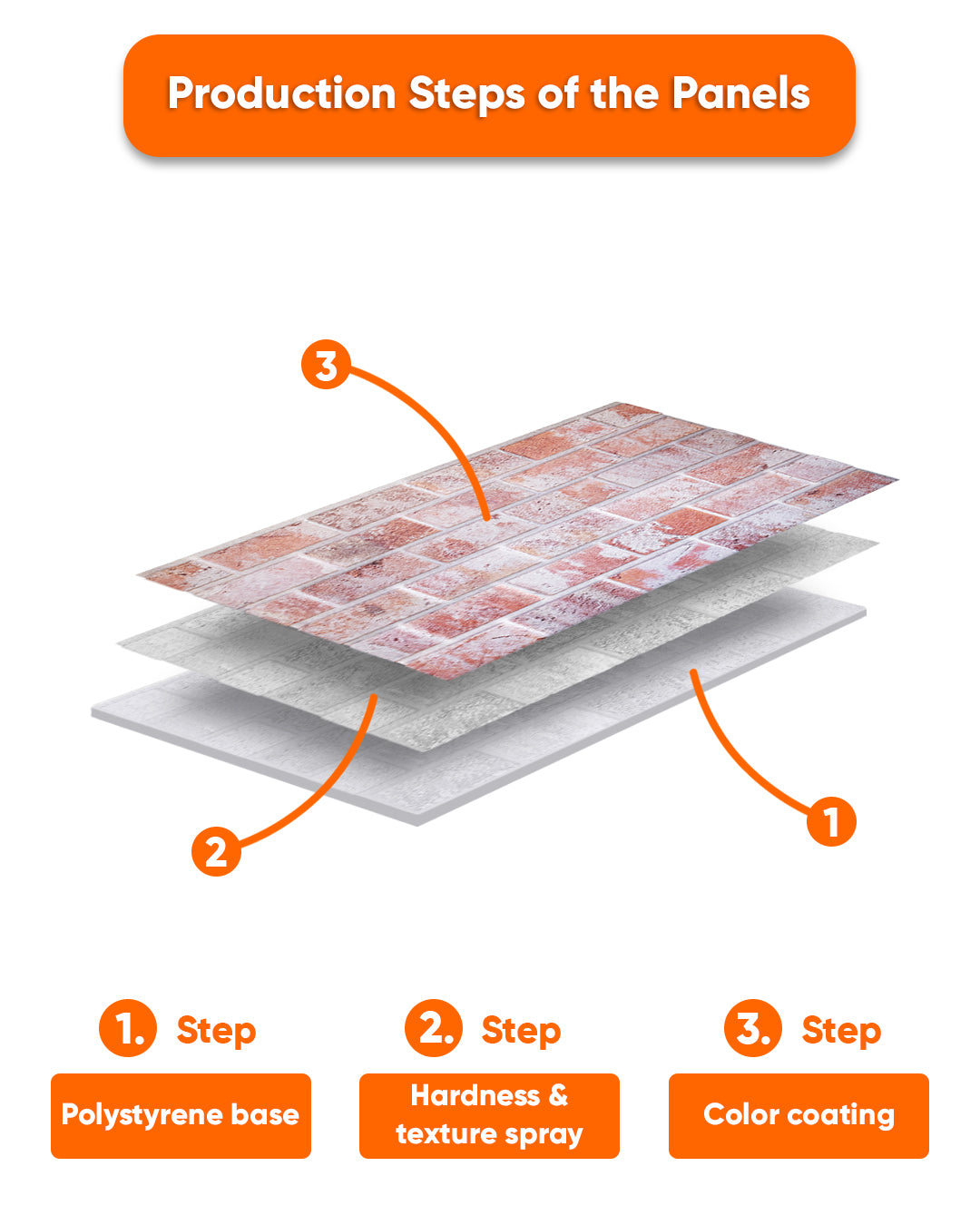 Production Steps of the Panels

3

2

1

1. Step
Polystyrene base

2. Step
Hardness & texture spray

3. Step
Color coating