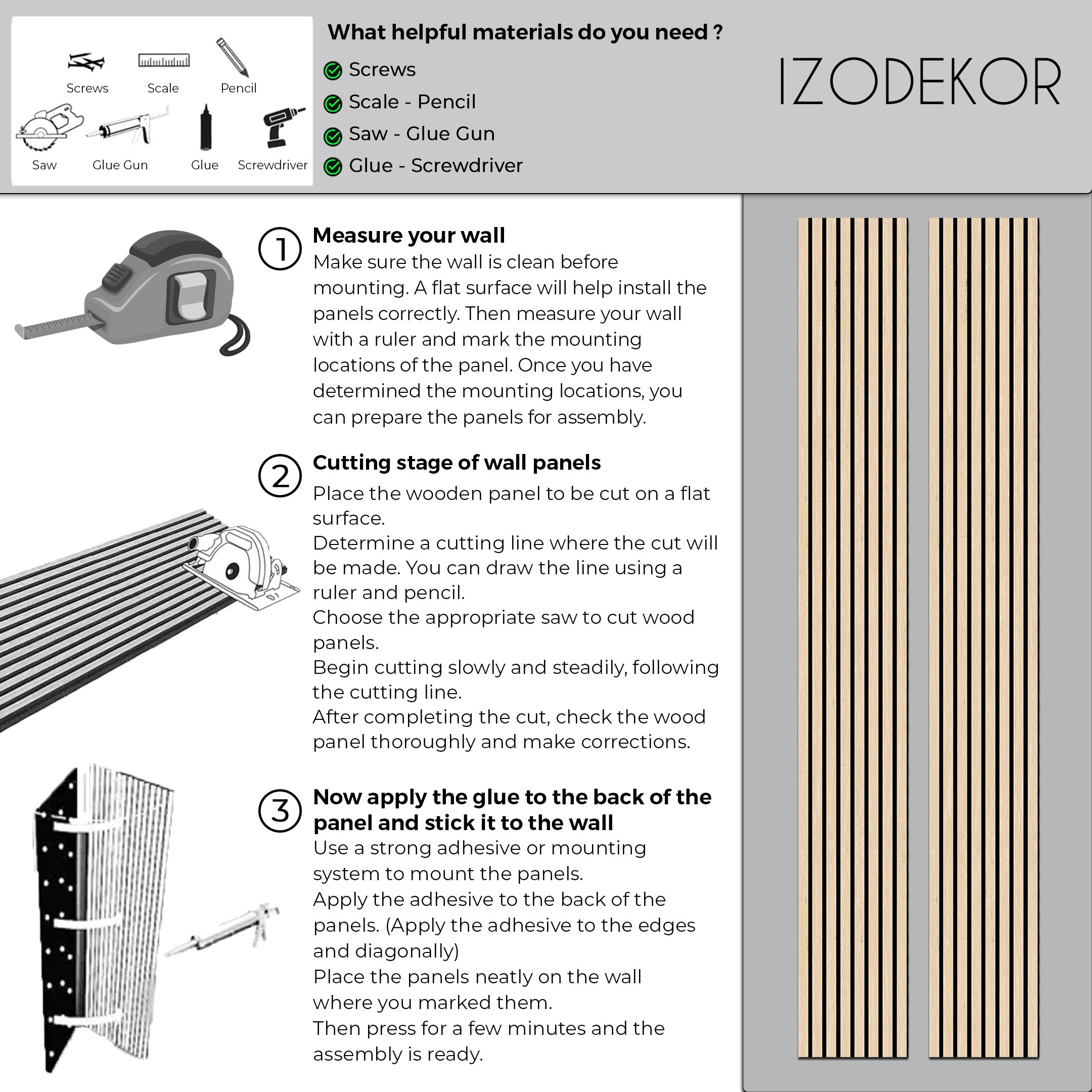 Screws
Scale
Pencil
Saw
Glue Gun
Glue
Screwdriver

What helpful materials do you need ?

Screws
Scale - Pencil
Saw - Glue Gun
Glue - Screwdriver

IZODEKOR

1 Measure your wall
Make sure the wall is clean before mounting. A flat surface will help install the panels correctly. Then measure your wall with a ruler and mark the mounting locations of the panel. Once you have determined the mounting locations, you can prepare the panels for assembly.

2 Cutting stage of wall panels
Place the wooden panel to be cut on a flat surface.
Determine a cutting line where the cut will be made. You can draw the line using a ruler and pencil.
Choose the appropriate saw to cut wood panels.
Begin cutting slowly and steadily, following the cutting line.
After completing the cut, check the wood panel thoroughly and make corrections.

3 Now apply the glue to the back of the panel and stick it to the wall
Use a strong adhesive or mounting system to mount the panels.
Apply the adhesive to the back of the panels. (Apply the adhesive to the edges and diagonally)
Place the panels neatly on the wall where you marked them.
Then press for a few minutes and the assembly is ready.